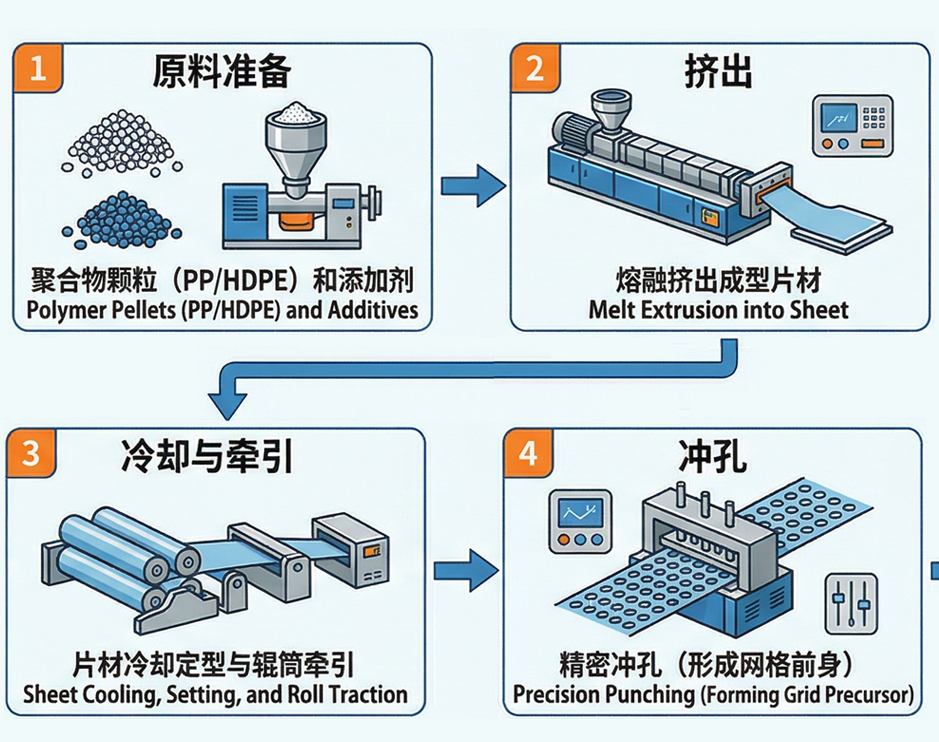 1 原料准备

聚合物颗粒（PP/HDPE）和添加剂
Polymer Pellets (PP/HDPE) and Additives

2 挤出

熔融挤出成型片材
Melt Extrusion into Sheet

3 冷却与牵引

片材冷却定型与辊筒牵引
Sheet Cooling, Setting, and Roll Traction

4 冲孔

精密冲孔（形成网格前身）
Precision Punching (Forming Grid Precursor)