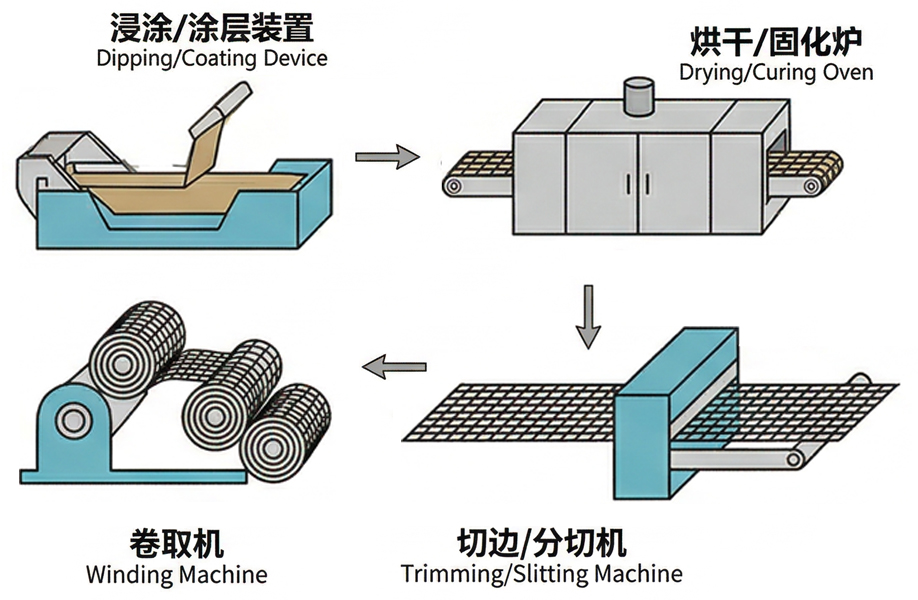 浸涂/涂层装置
Dipping/Coating Device

烘干/固化炉
Drying/Curing Oven

卷取机
Winding Machine

切边/分切机
Trimming/Slitting Machine