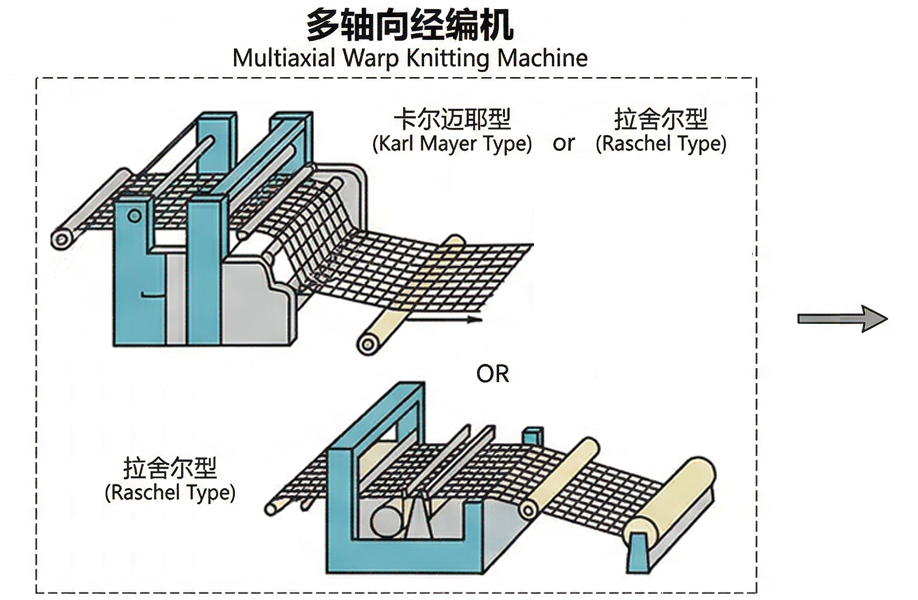 多轴向经编机
Multiaxial Warp Knitting Machine

卡尔迈耶型
(Karl Mayer Type)

or

拉舍尔型
(Raschel Type)

OR

拉舍尔型
(Raschel Type)