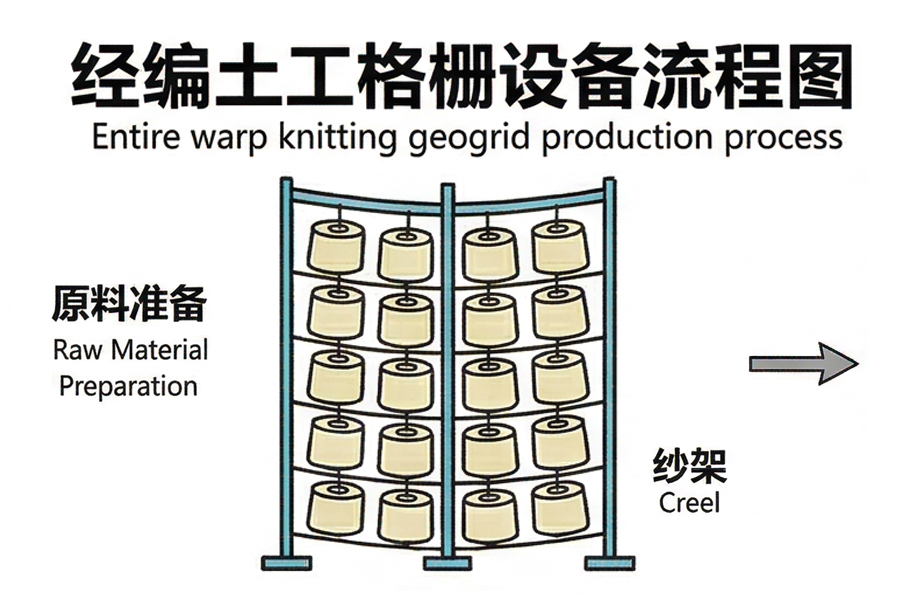 经编土工格栅设备流程图
Entire warp knitting geogrid production process

原料准备
Raw Material Preparation

纱架
Creel